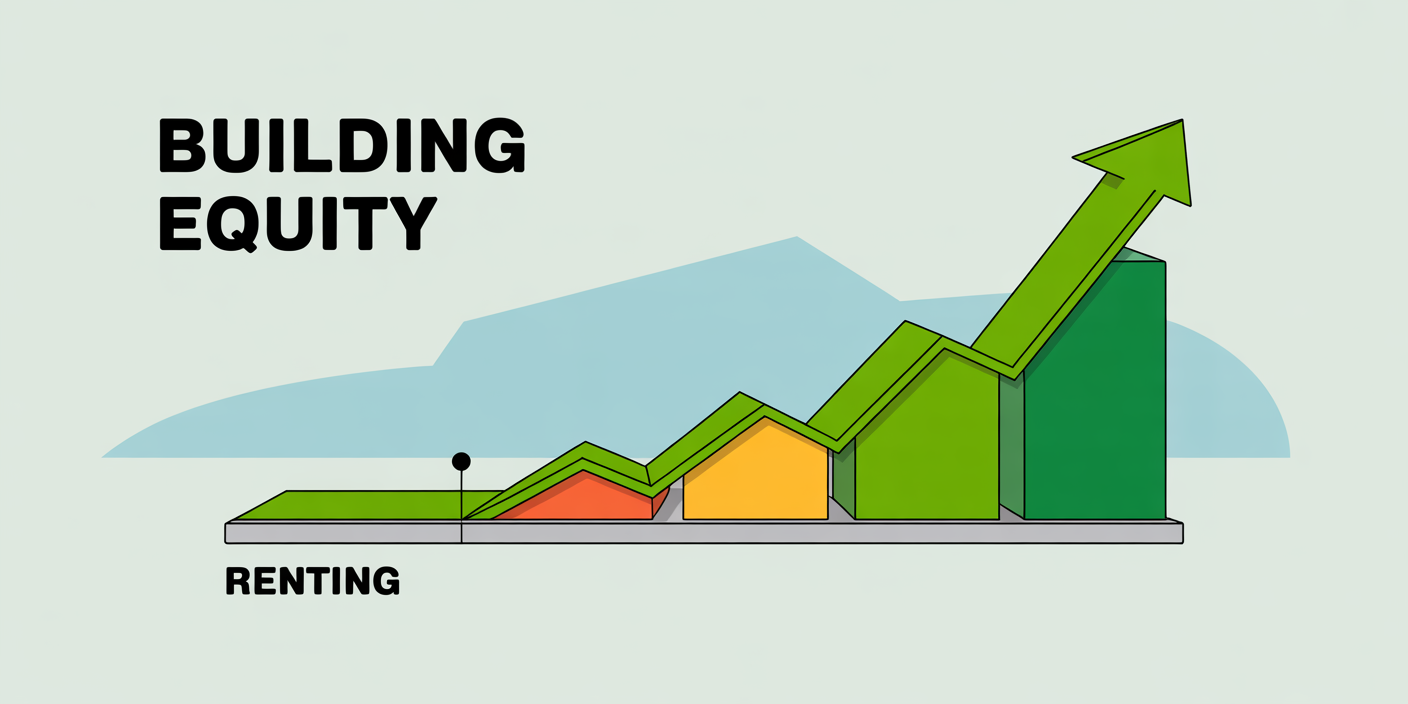 BUILDING
EQUITY

RENTING