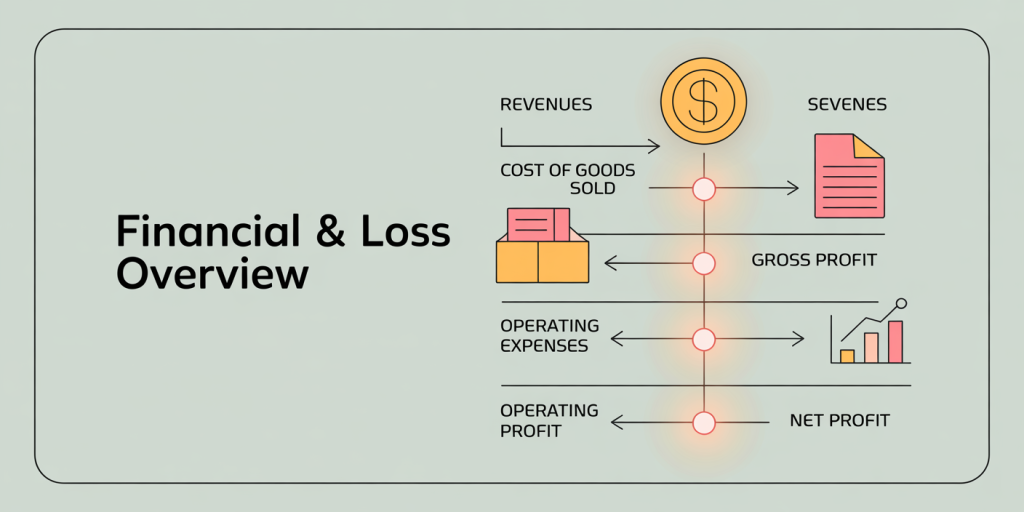 Financial & Loss Overview

REVENUES

$

SEVENES

COST OF GOODS SOLD

GROSS PROFIT

OPERATING EXPENSES

OPERATING PROFIT

NET PROFIT