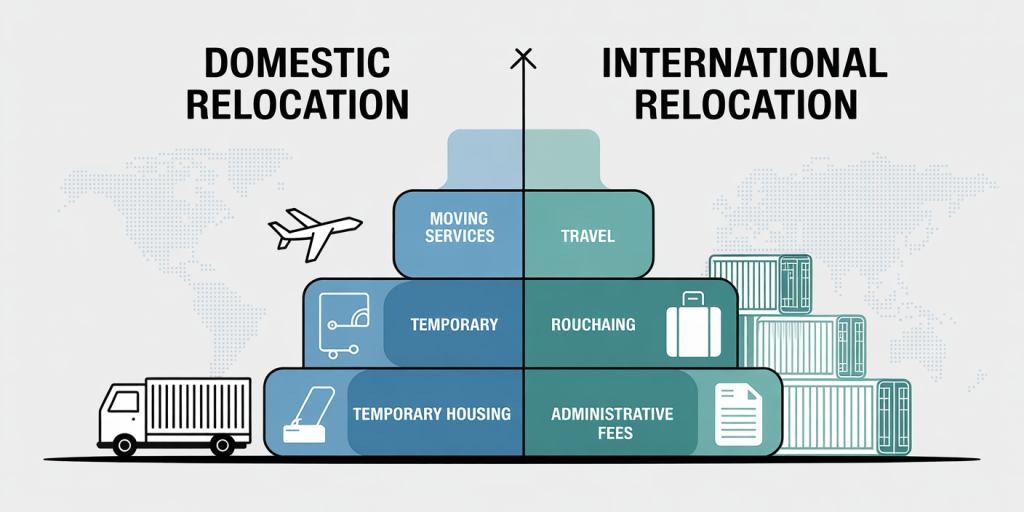 DOMESTIC RELOCATION

INTERNATIONAL RELOCATION

MOVING SERVICES

TRAVEL

TEMPORARY

ROUCHAING

TEMPORARY HOUSING

ADMINISTRATIVE FEES