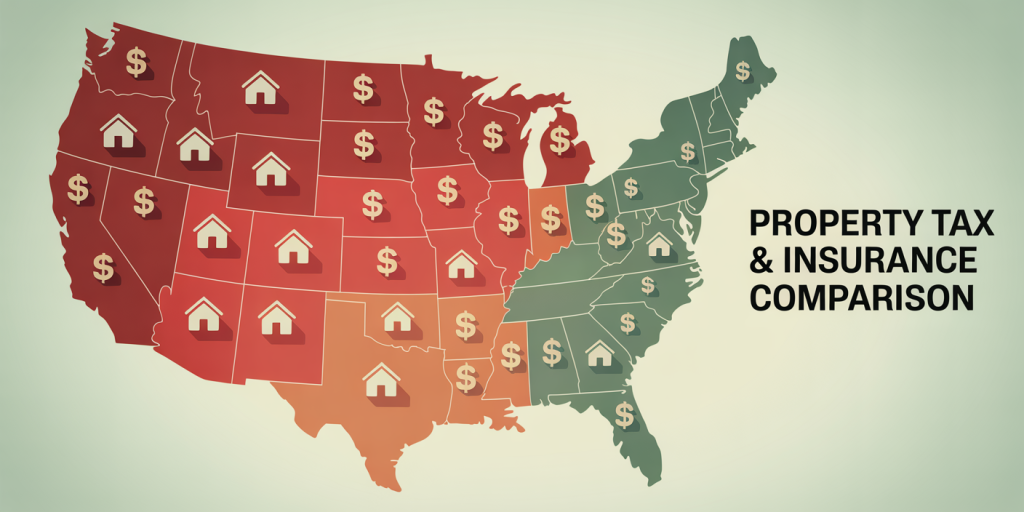 PROPERTY TAX
& INSURANCE
COMPARISON