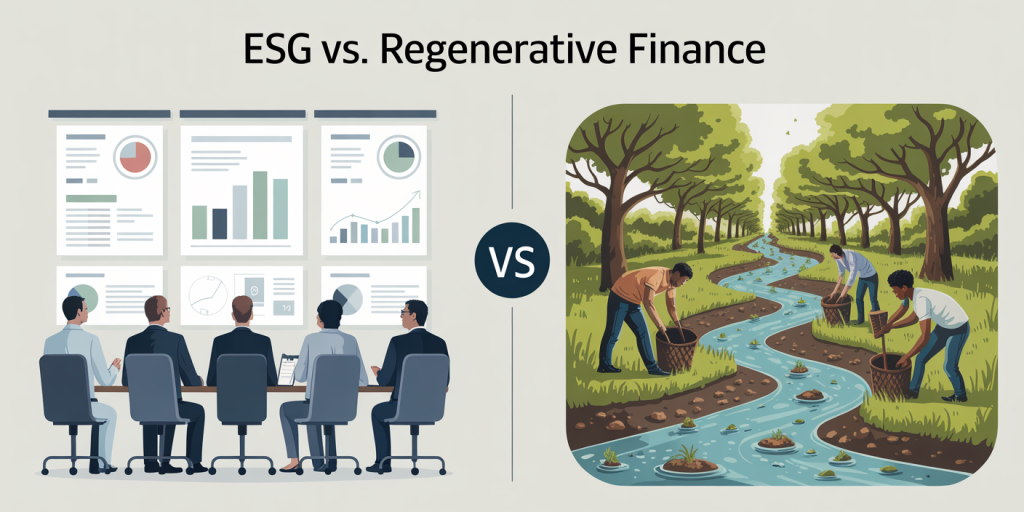 ESG vs. Regenerative Finance

10

VS