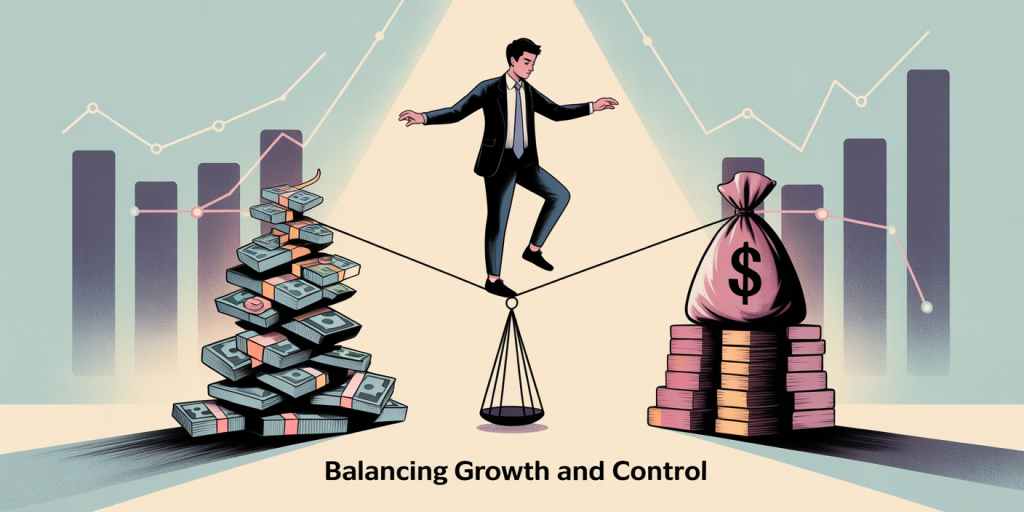 $

Balancing Growth and Control