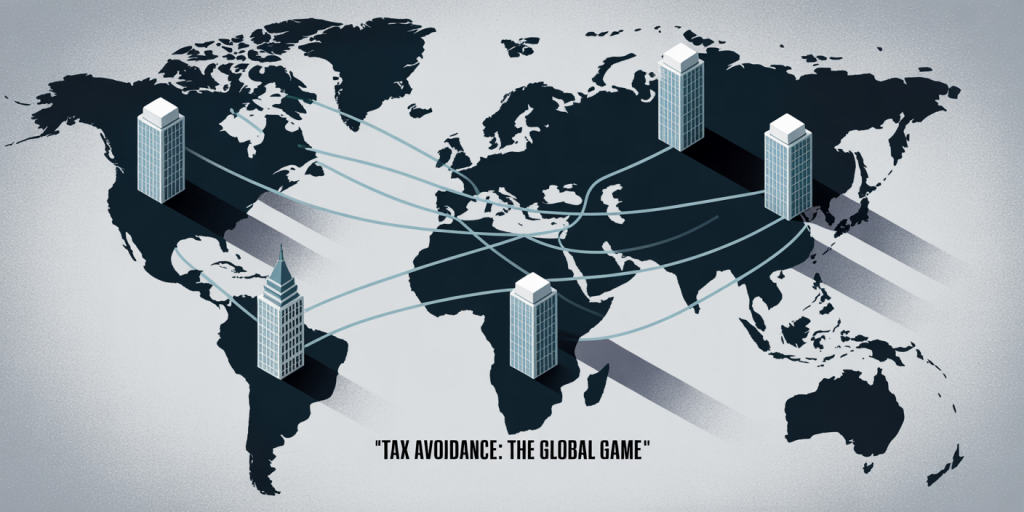 "TAX AVOIDANCE: THE GLOBAL GAME"